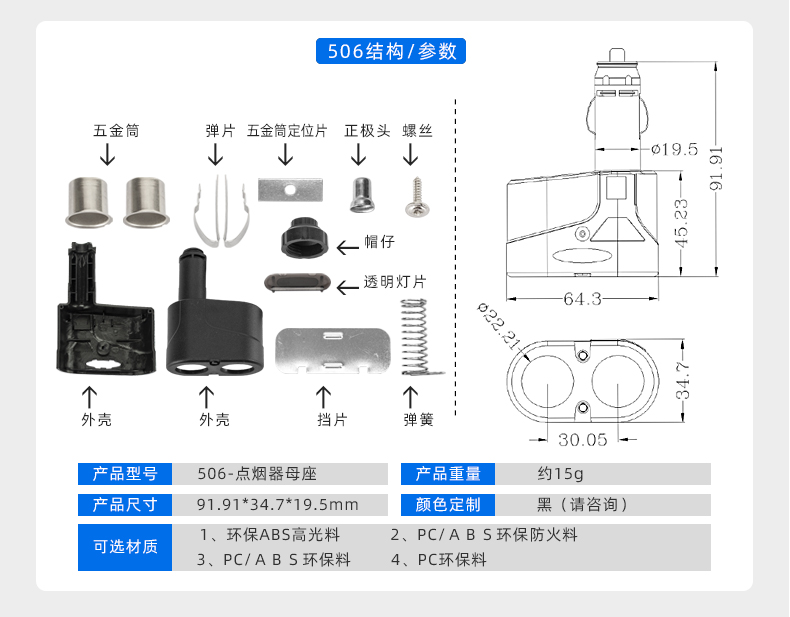 506结构/参数

五金筒
弹片
五金筒定位片
正极头
螺丝
帽仔
透明灯片
外壳
外壳
挡片
弹簧

ø19.5
91.91
45.23
64.3
ø22.21
34.7
30.05

| 产品型号 | 506-点烟器母座 | 产品重量 | 约15g |
|---|---|---|---|
| 产品尺寸 | 91.91*34.7*19.5mm | 颜色定制 | 黑（请咨询） |

可选材质
1、环保ABS高光料
2、PC/ A B S 环保防火料
3、PC/ A B S 环保料
4、PC环保料